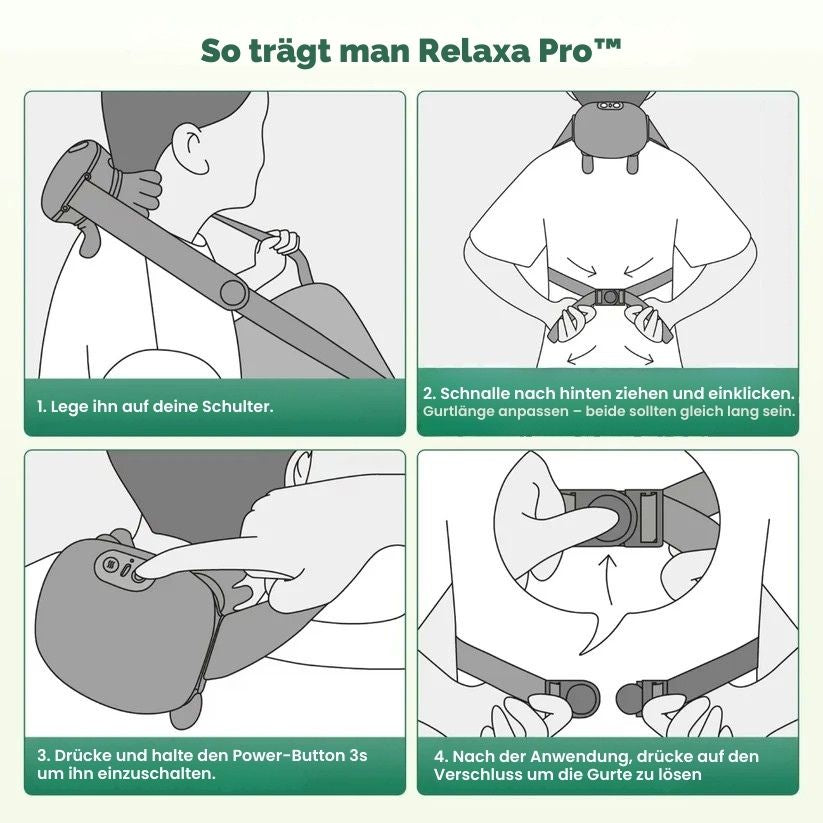 So trägt man Relaxa Pro™

1. Lege ihn auf deine Schulter.

2. Schnalle nach hinten ziehen und einklicken.
Gurtlänge anpassen – beide sollten gleich lang sein.

3. Drücke und halte den Power-Button 3s um ihn einzuschalten.

4. Nach der Anwendung, drücke auf den Verschluss um die Gurte zu lösen